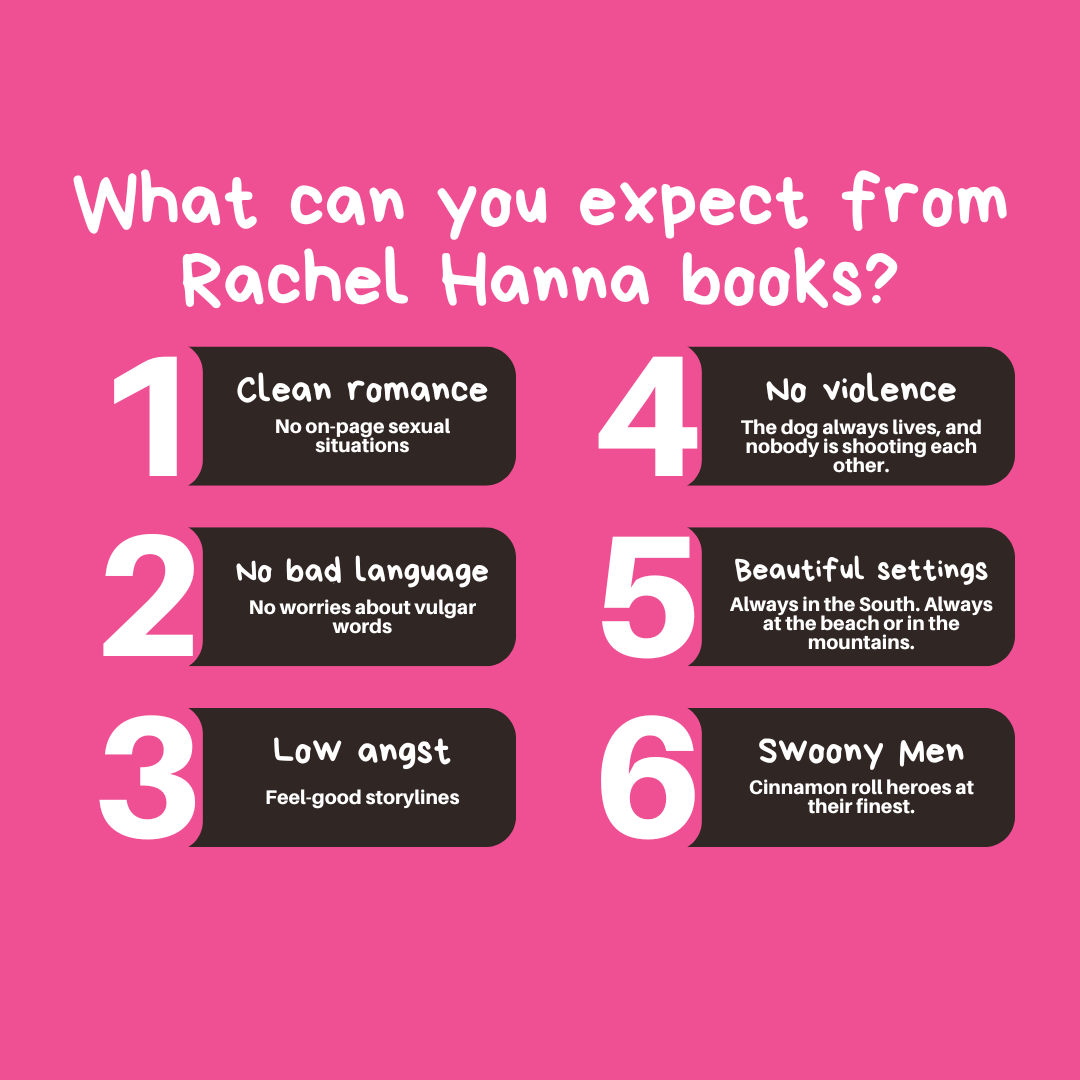 What can you expect from Rachel Hanna books?

1
Clean romance
No on-page sexual situations

2
No bad language
No worries about vulgar words

3
Low angst
Feel-good storylines

4
No violence
The dog always lives, and nobody is shooting each other.

5
Beautiful settings
Always in the South. Always at the beach or in the mountains.

6
Swoony Men
Cinnamon roll heroes at their finest.